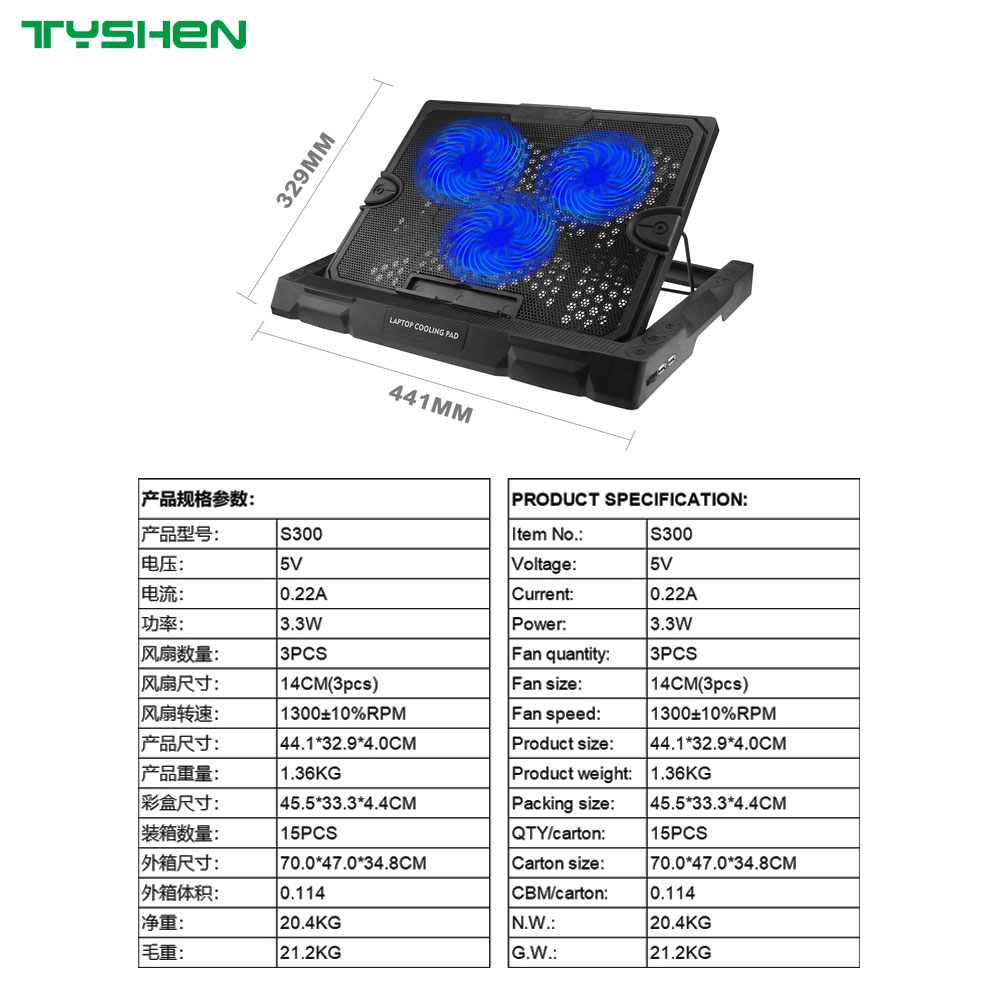 TYSHEN

329MM

LAPTOP COOLING PAD

441MM

| 产品规格参数: | |
|---|---|
| 产品型号: | S300 |
| 电压: | 5V |
| 电流: | 0.22A |
| 功率: | 3.3W |
| 风扇数量: | 3PCS |
| 风扇尺寸: | 14CM(3pcs) |
| 风扇转速: | 1300±10%RPM |
| 产品尺寸: | 44.1*32.9*4.0CM |
| 产品重量: | 1.36KG |
| 彩盒尺寸: | 45.5*33.3*4.4CM |
| 装箱数量: | 15PCS |
| 外箱尺寸: | 70.0*47.0*34.8CM |
| 外箱体积: | 0.114 |
| 净重: | 20.4KG |
| 毛重: | 21.2KG |

| PRODUCT SPECIFICATION: | |
|---|---|
| Item No.: | S300 |
| Voltage: | 5V |
| Current: | 0.22A |
| Power: | 3.3W |
| Fan quantity: | 3PCS |
| Fan size: | 14CM(3pcs) |
| Fan speed: | 1300±10%RPM |
| Product size: | 44.1*32.9*4.0CM |
| Product weight: | 1.36KG |
| Packing size: | 45.5*33.3*4.4CM |
| QTY/carton: | 15PCS |
| Carton size: | 70.0*47.0*34.8CM |
| CBM/carton: | 0.114 |
| N.W.: | 20.4KG |
| G.W.: | 21.2KG |